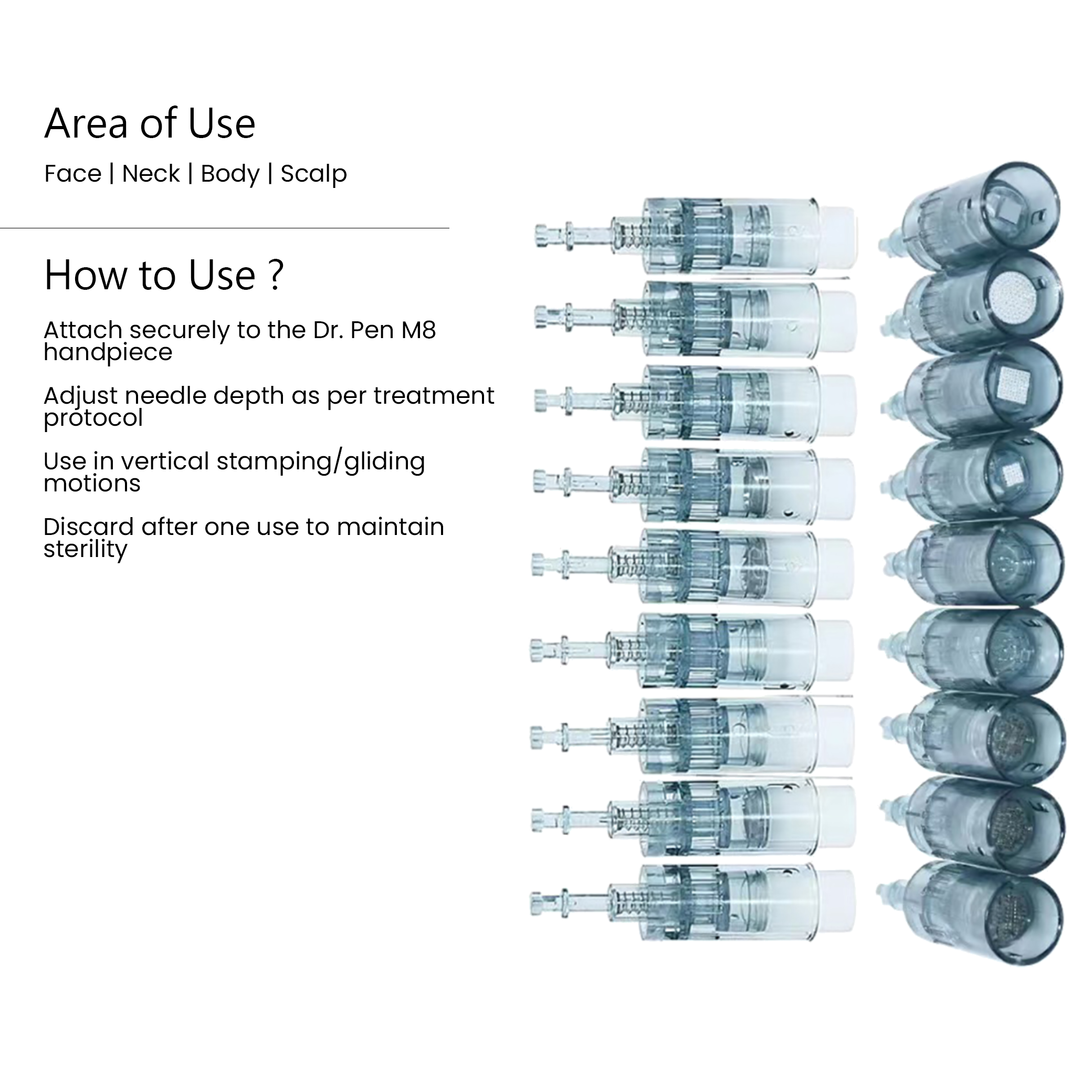 Area of Use

Face | Neck | Body | Scalp

How to Use ?

Attach securely to the Dr. Pen M8 handpiece

Adjust needle depth as per treatment protocol

Use in vertical stamping/gliding motions

Discard after one use to maintain sterility