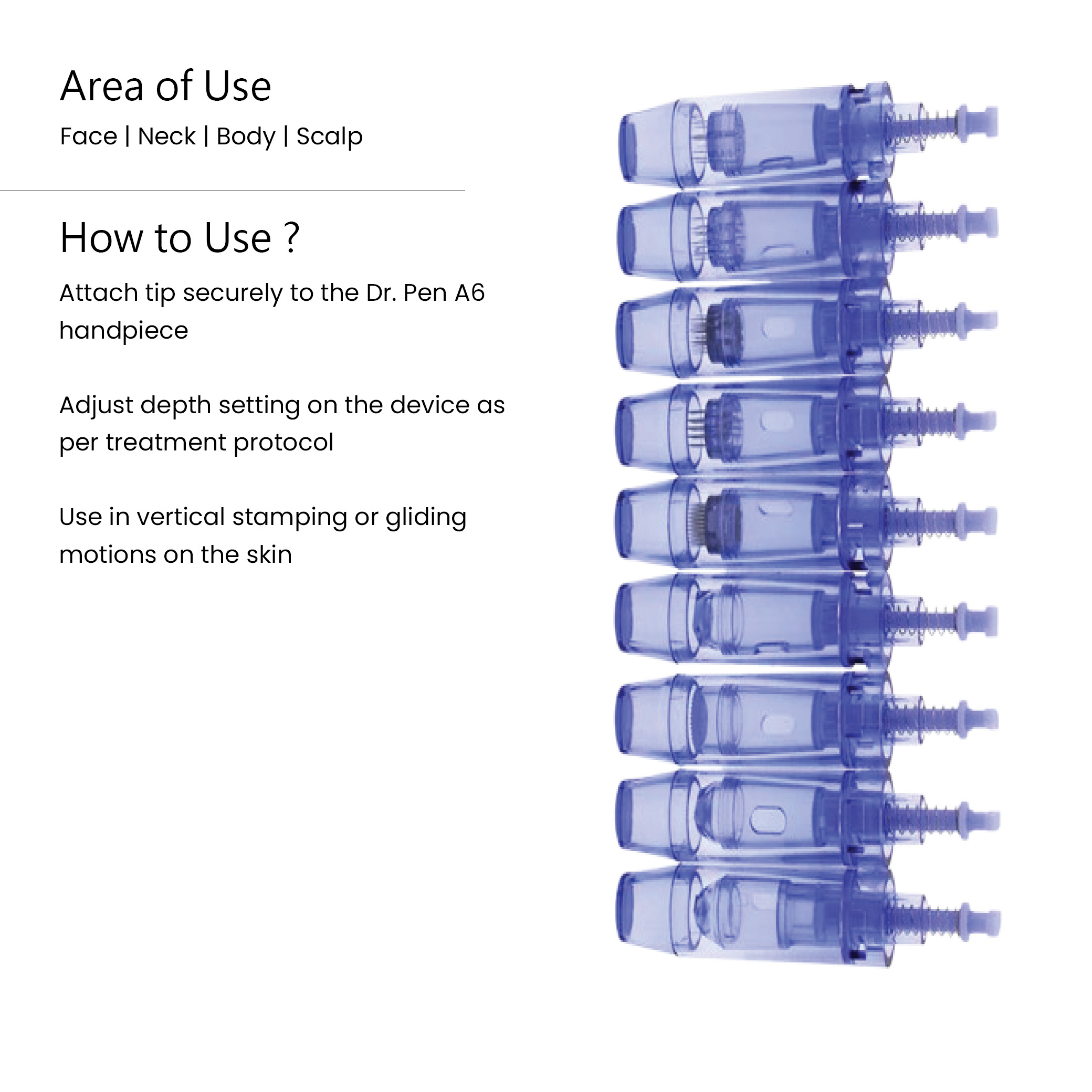 Area of Use

Face | Neck | Body | Scalp

How to Use ?

Attach tip securely to the Dr. Pen A6 handpiece

Adjust depth setting on the device as per treatment protocol

Use in vertical stamping or gliding motions on the skin